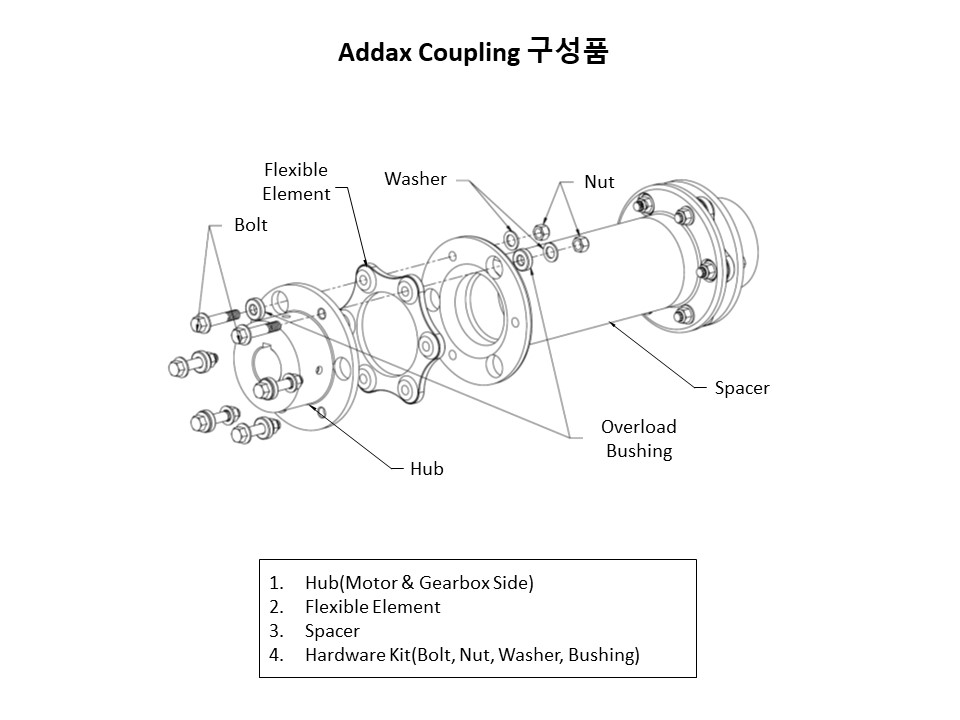 Addax Coupling 구성품

Flexible Element

Washer

Nut

Bolt

Spacer

Overload Bushing

Hub

1. Hub(Motor & Gearbox Side)
2. Flexible Element
3. Spacer
4. Hardware Kit(Bolt, Nut, Washer, Bushing)